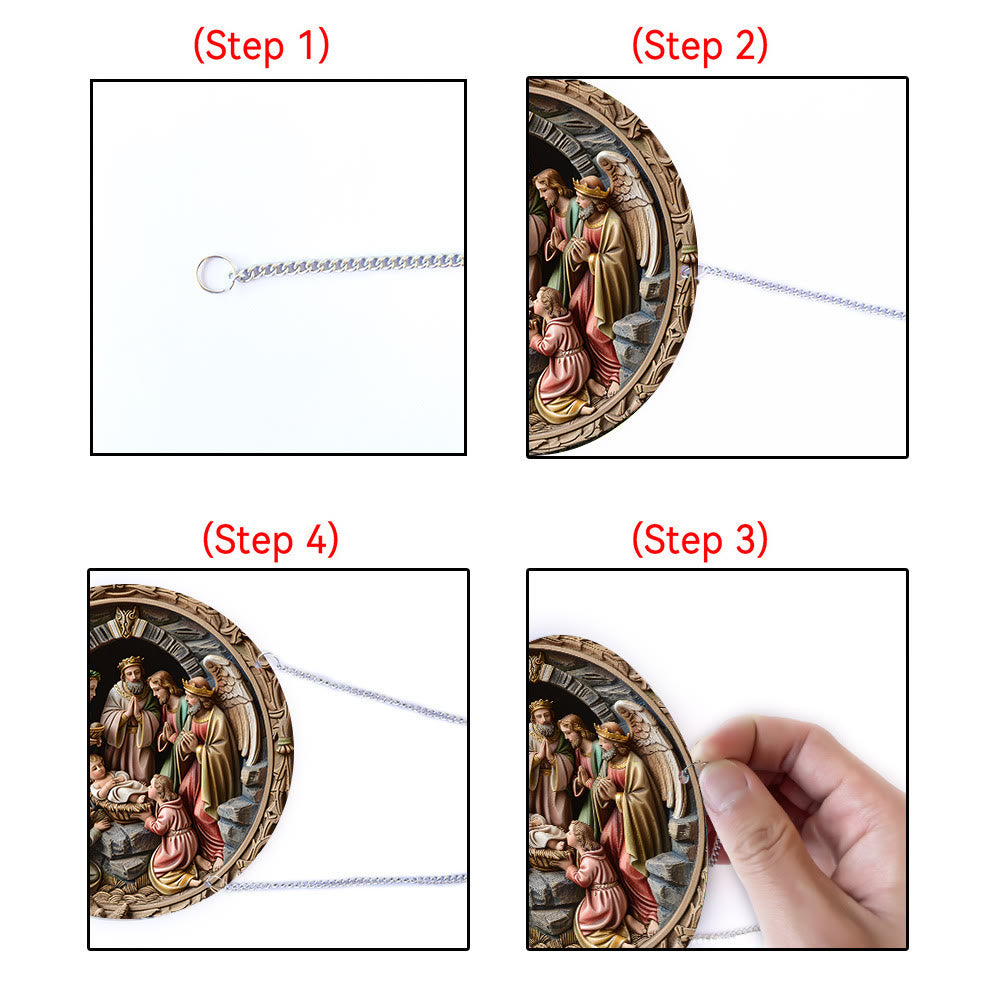 (Step 1)

(Step 2)

(Step 4)

(Step 3)